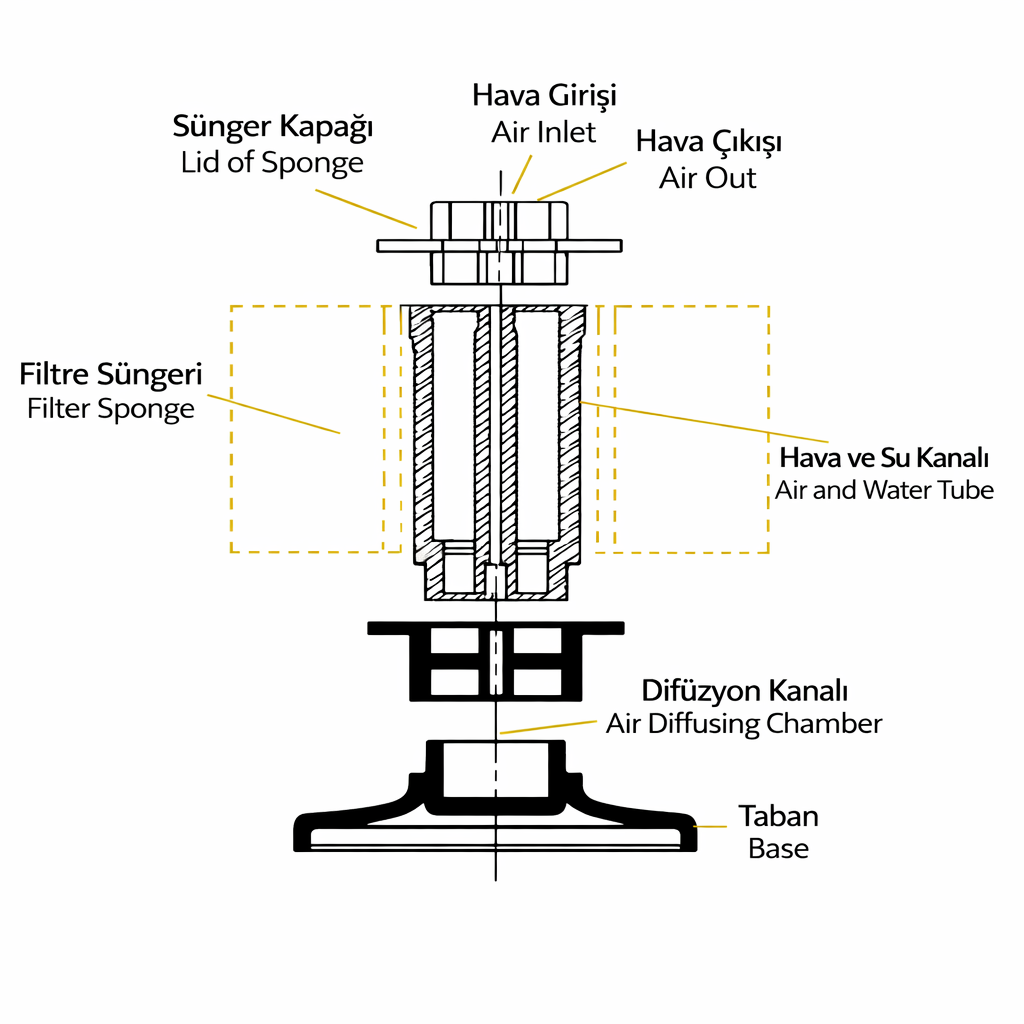 Hava Girişi
Air Inlet

Sünger Kapağı
Lid of Sponge

Hava Çıkışı
Air Out

Filtre Süngeri
Filter Sponge

Hava ve Su Kanalı
Air and Water Tube

Difüzyon Kanalı
Air Diffusing Chamber

Taban
Base